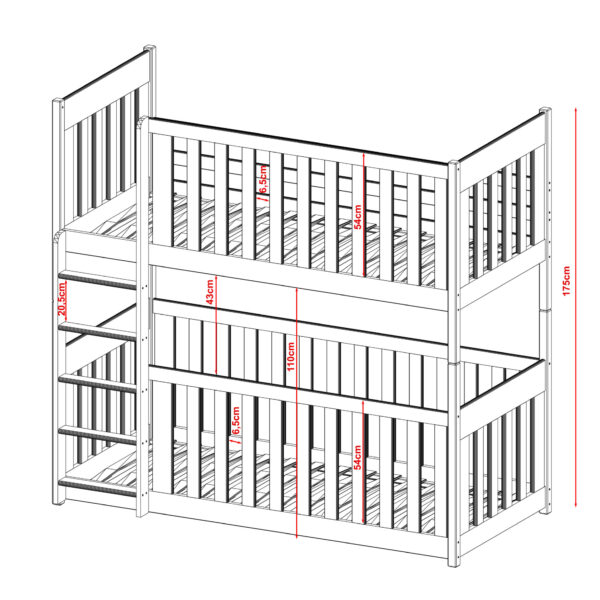 6,5cm
54cm
175cm
20,5cm
43cm
110cm
6,5cm
54cm