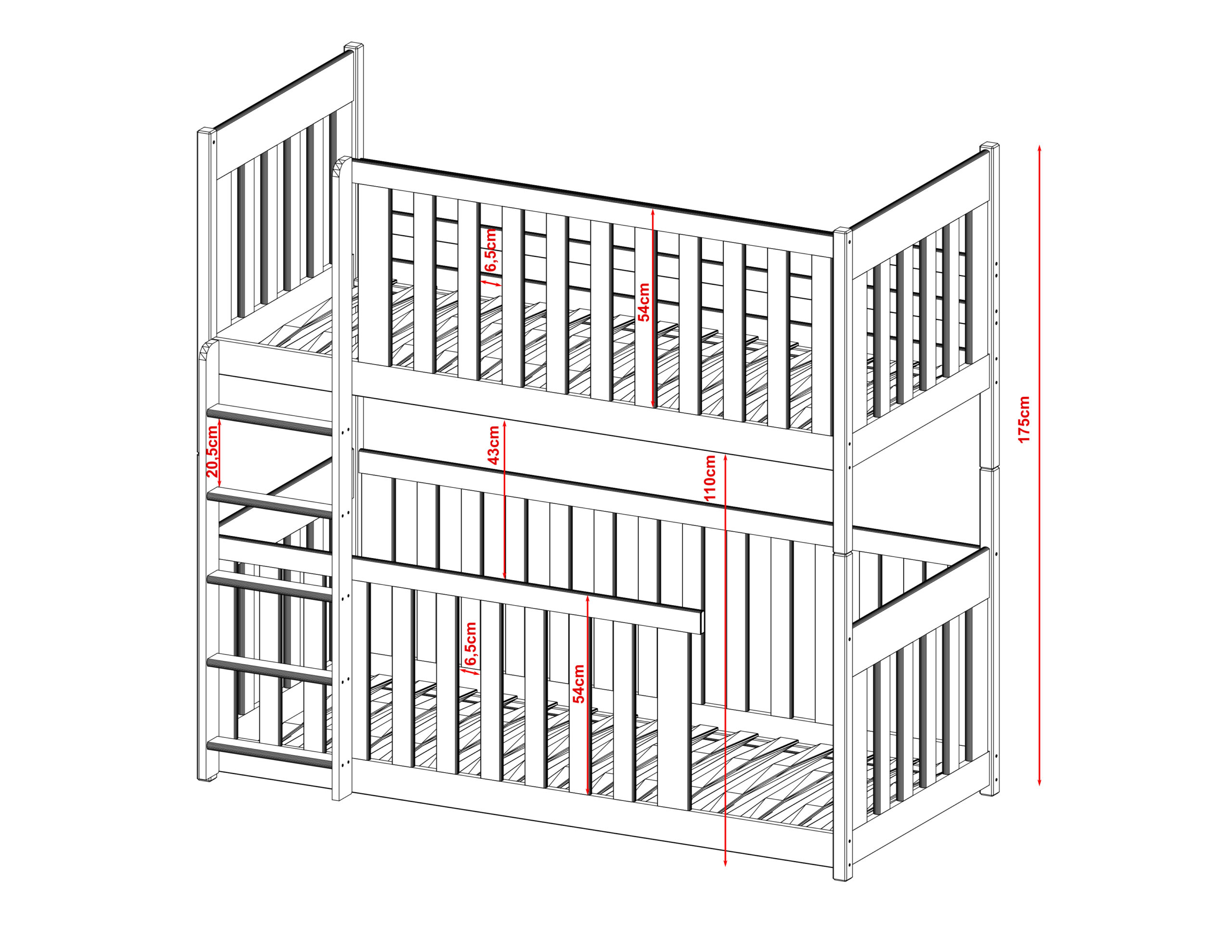 6,5cm
54cm
175cm
20,5cm
43cm
110cm
6,5cm
54cm