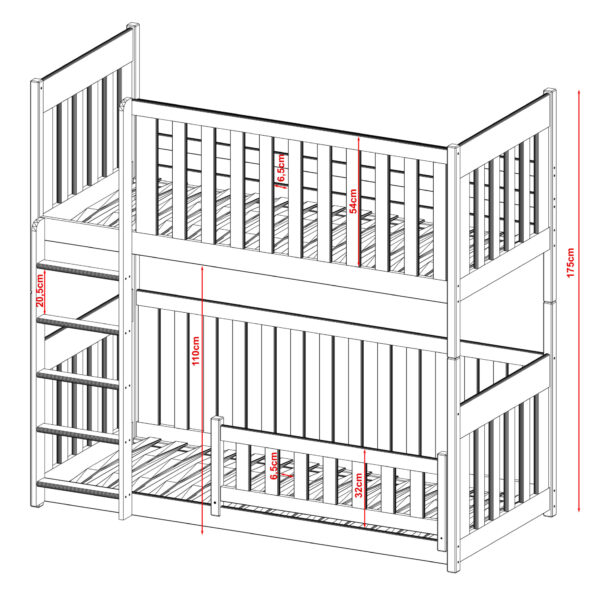 6,5cm
54cm
175cm
20,5cm
110cm
6,5cm
32cm