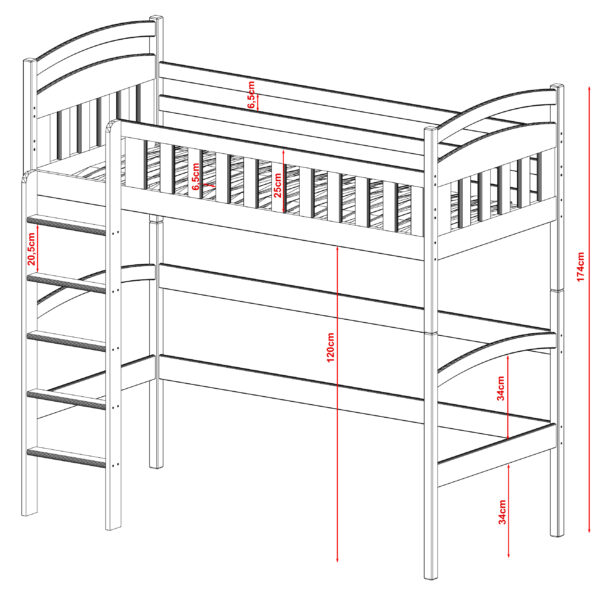 6,5cm
6,5cm
25cm
20,5cm
120cm
174cm
34cm
34cm